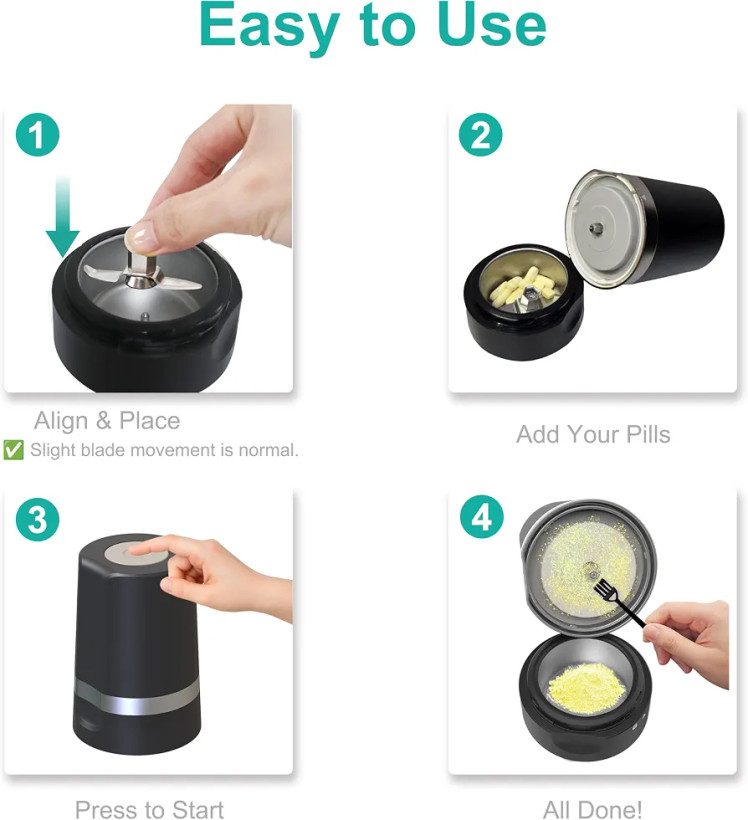 Easy to Use

1

Align & Place

✅ Slight blade movement is normal.

2

Add Your Pills

3

Press to Start

4

All Done!