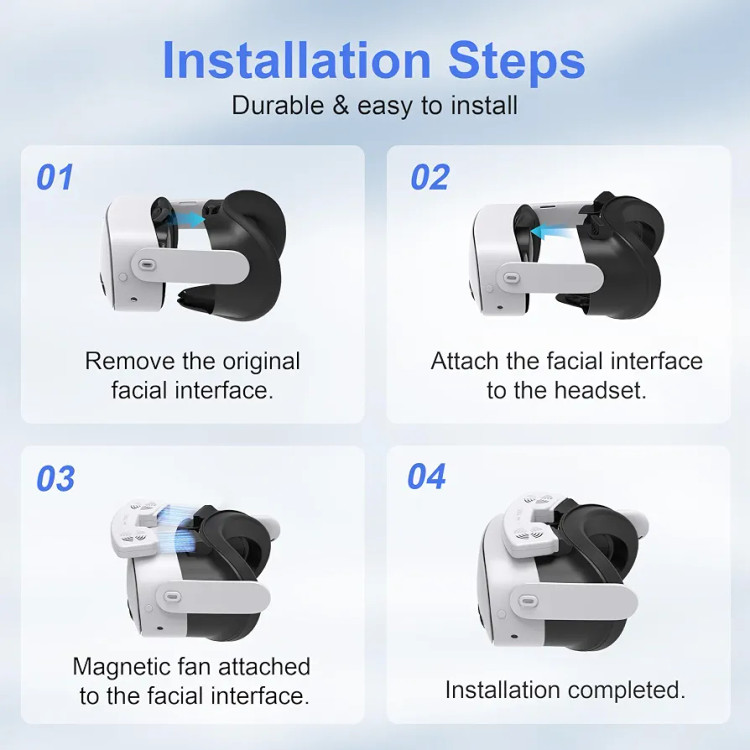 Installation Steps
Durable & easy to install

01

Remove the original facial interface.

02

Attach the facial interface to the headset.

03

Magnetic fan attached to the facial interface.

04

Installation completed.