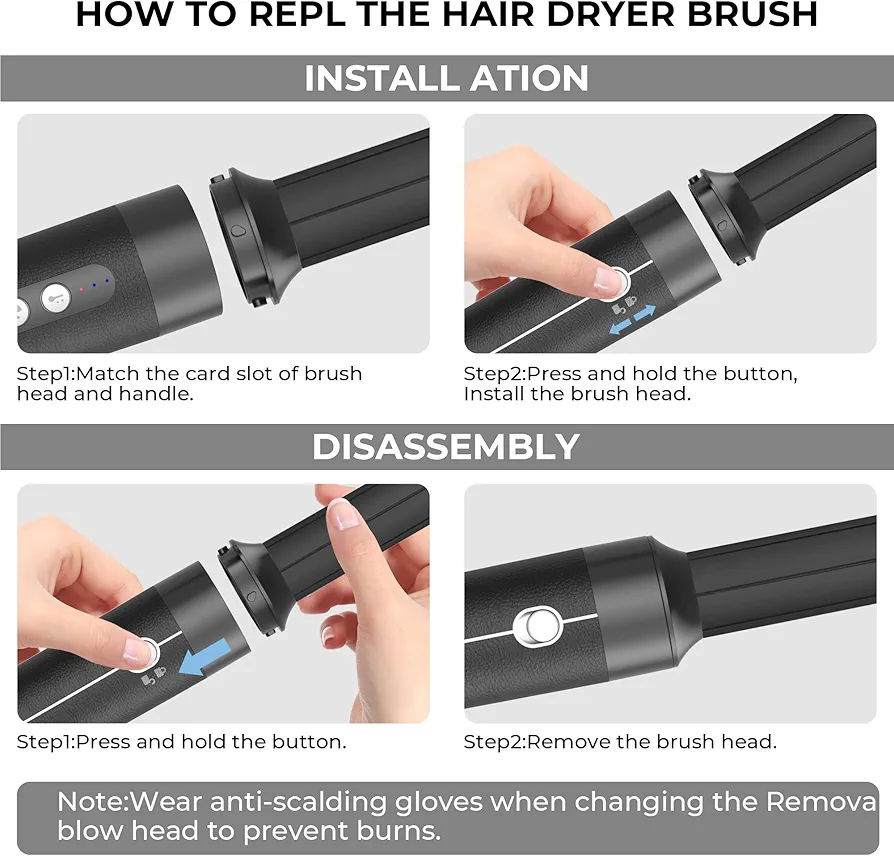 HOW TO REPL THE HAIR DRYER BRUSH

INSTALL ATION

Step1:Match the card slot of brush head and handle.

Step2:Press and hold the button, Install the brush head.

DISASSEMBLY

Step1:Press and hold the button.

Step2:Remove the brush head.

Note:Wear anti-scalding gloves when changing the Remova blow head to prevent burns.