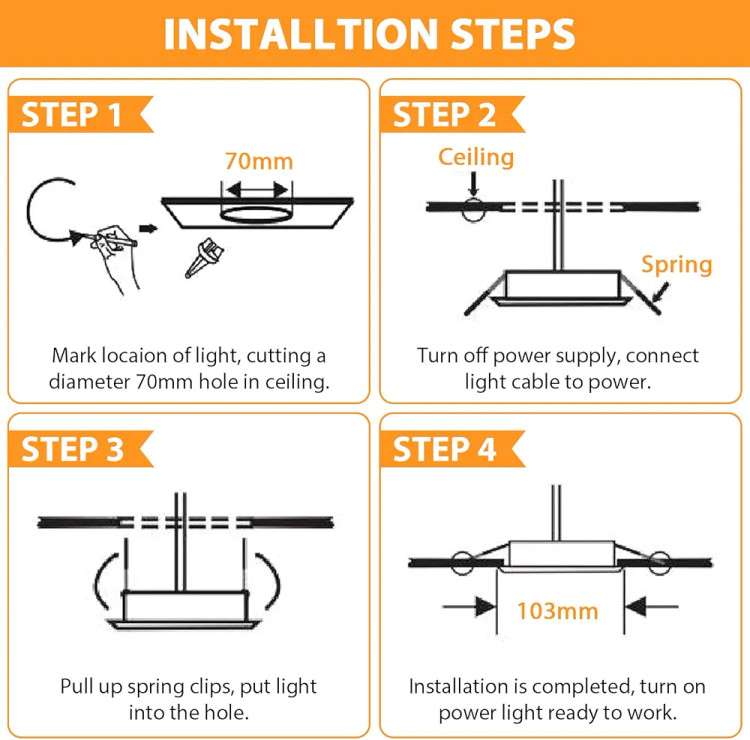 INSTALLTION STEPS

STEP 1

70mm

Mark locaion of light, cutting a diameter 70mm hole in ceiling.

STEP 2

Ceiling

Spring

Turn off power supply, connect light cable to power.

STEP 3

Pull up spring clips, put light into the hole.

STEP 4

103mm

Installation is completed, turn on power light ready to work.