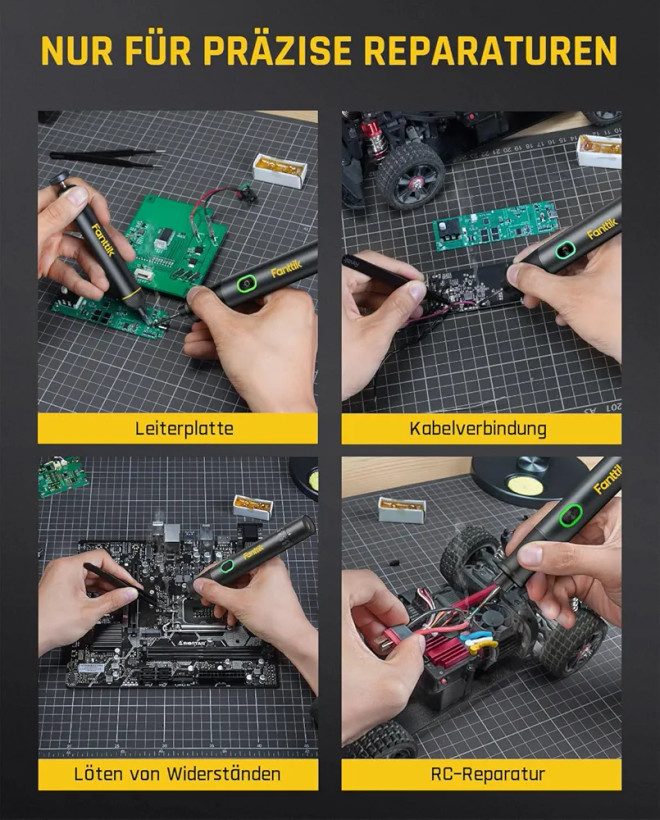 NUR FÜR PRÄZISE REPARATUREN

Fanttik

Fanttik

Leiterplatte

Fanttik

Kabelverbindung

Fanttik

Löten von Widerständen

Fanttik

RC-Reparatur