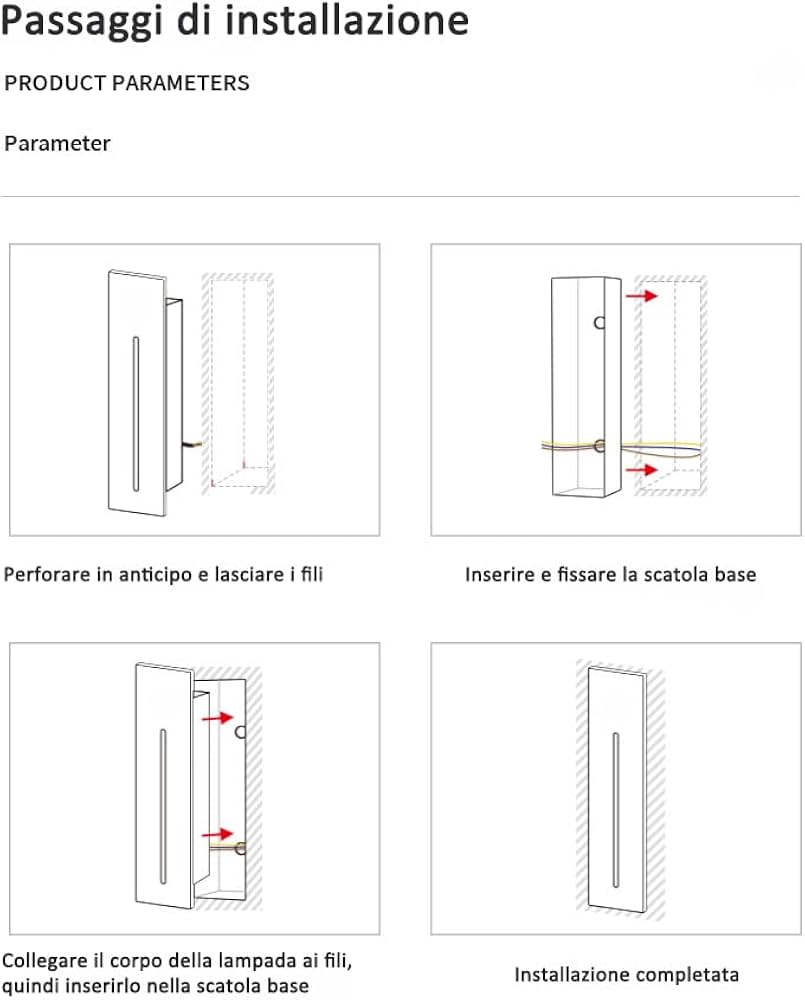 Passaggi di installazione

PRODUCT PARAMETERS

Parameter

Perforare in anticipo e lasciare i fili

Inserire e fissare la scatola base

Collegare il corpo della lampada ai fili, quindi inserirlo nella scatola base

Installazione completata