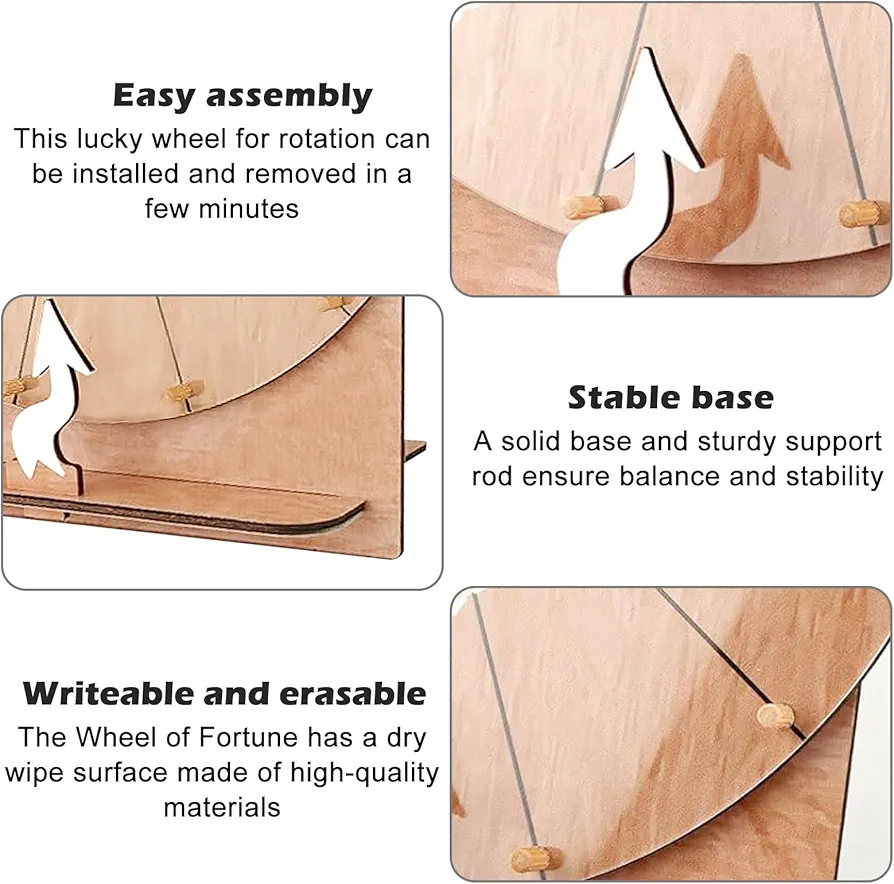 Easy assembly
This lucky wheel for rotation can be installed and removed in a few minutes

Stable base
A solid base and sturdy support rod ensure balance and stability

Writeable and erasable
The Wheel of Fortune has a dry wipe surface made of high-quality materials