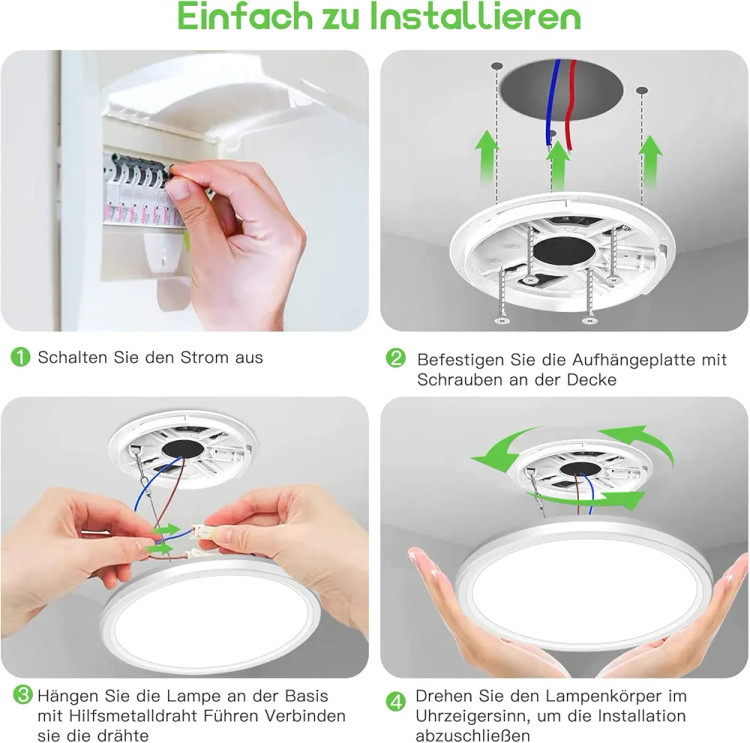 Einfach zu Installieren

1 Schalten Sie den Strom aus

2 Befestigen Sie die Aufhängeplatte mit Schrauben an der Decke

3 Hängen Sie die Lampe an der Basis mit Hilfsmetalldraht Führen Verbinden sie die drähte

4 Drehen Sie den Lampenkörper im Uhrzeigersinn, um die Installation abzuschließen