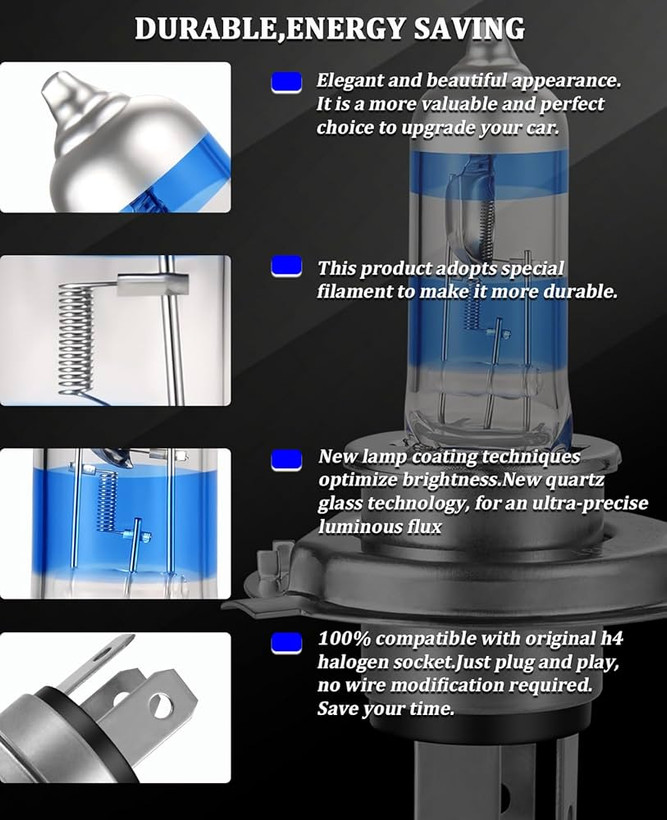 DURABLE,ENERGY SAVING

Elegant and beautiful appearance. It is a more valuable and perfect choice to upgrade your car.

This product adopts special filament to make it more durable.

New lamp coating techniques optimize brightness.New quartz glass technology, for an ultra-precise luminous flux

100% compatible with original h4 halogen socket.Just plug and play, no wire modification required. Save your time.