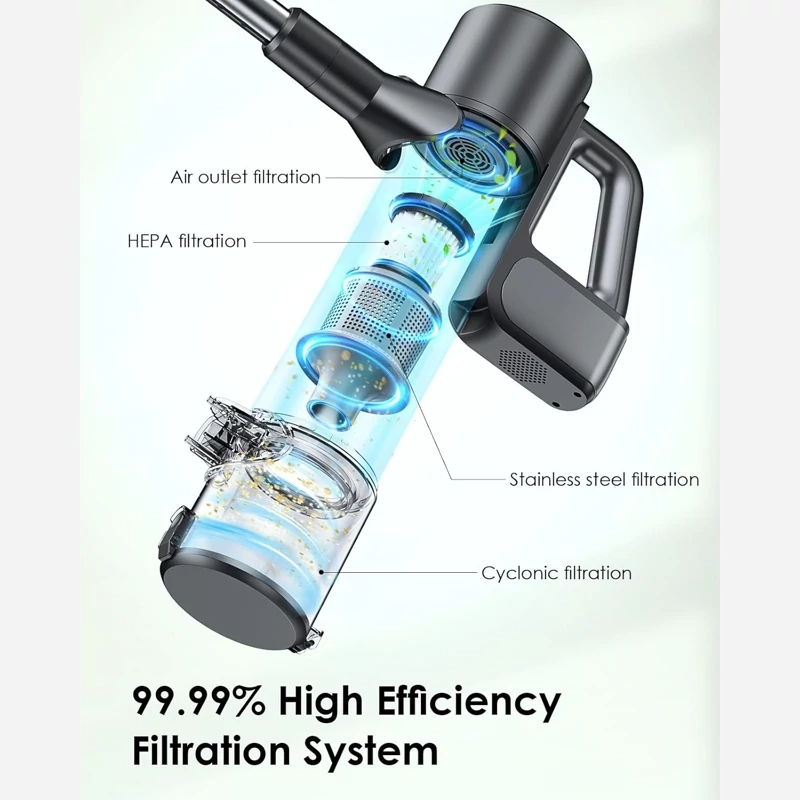 Air outlet filtration

HEPA filtration

Stainless steel filtration

Cyclonic filtration

99.99% High Efficiency Filtration System