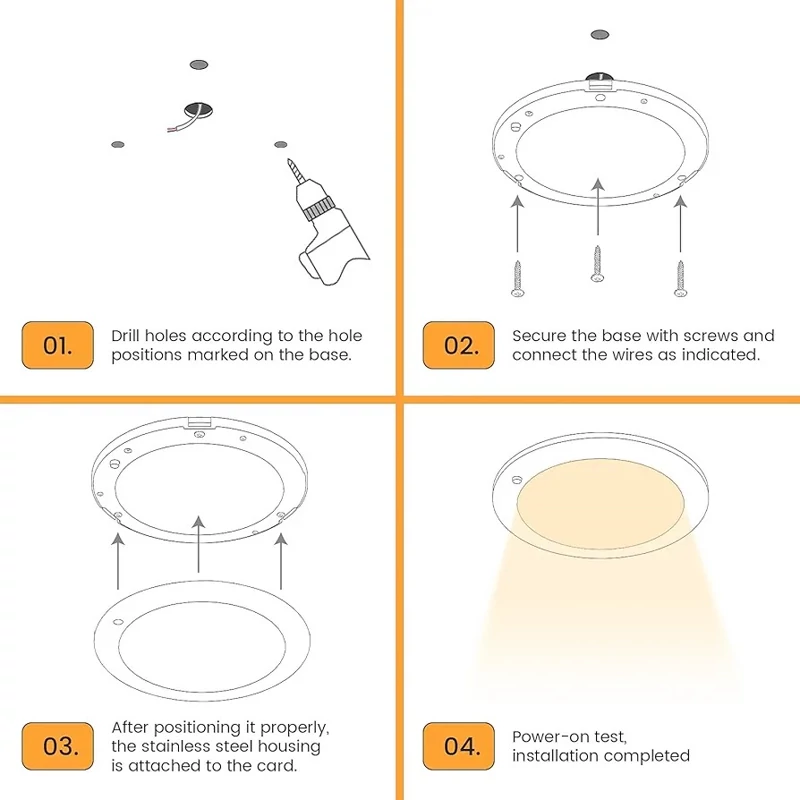 01.

Drill holes according to the hole positions marked on the base.

02.

Secure the base with screws and connect the wires as indicated.

03.

After positioning it properly, the stainless steel housing is attached to the card.

04.

Power-on test, installation completed