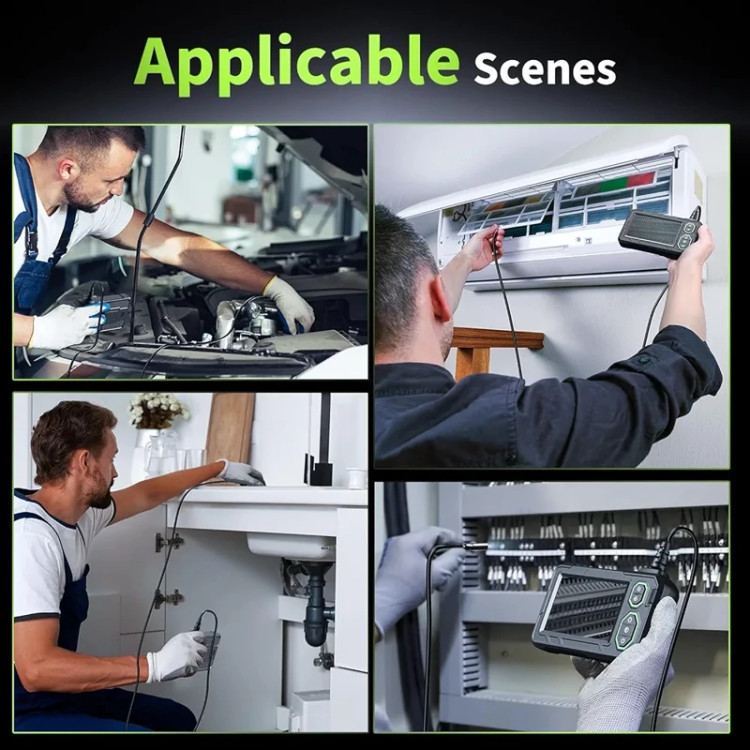 Applicable Scenes