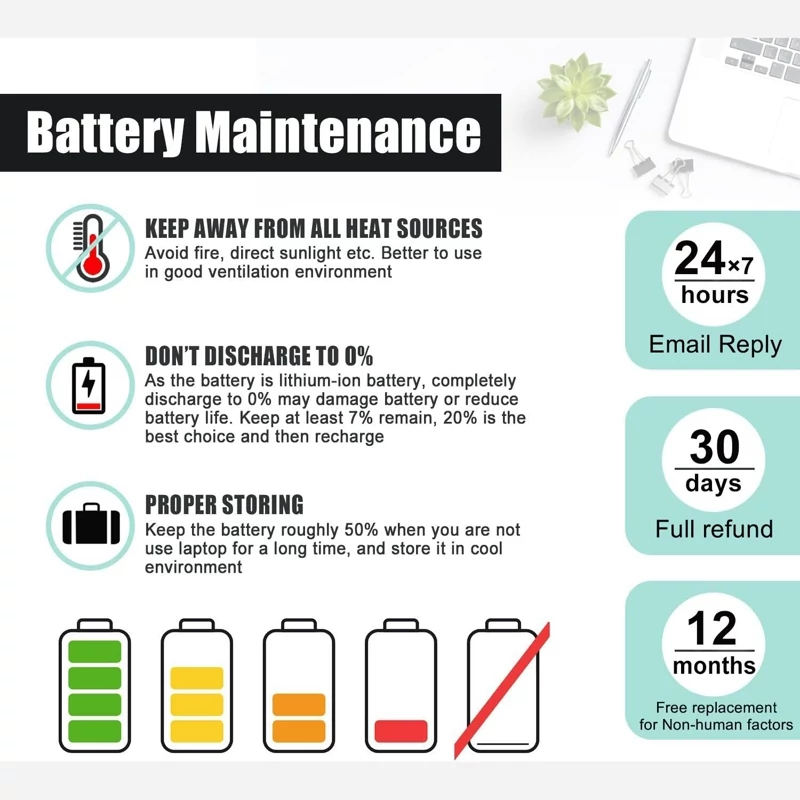 Battery Maintenance

KEEP AWAY FROM ALL HEAT SOURCES
Avoid fire, direct sunlight etc. Better to use in good ventilation environment

DON'T DISCHARGE TO 0%
As the battery is lithium-ion battery, completely discharge to 0% may damage battery or reduce battery life. Keep at least 7% remain, 20% is the best choice and then recharge

PROPER STORING
Keep the battery roughly 50% when you are not use laptop for a long time, and store it in cool environment

24×7 hours
Email Reply

30 days
Full refund

12 months
Free replacement for Non-human factors