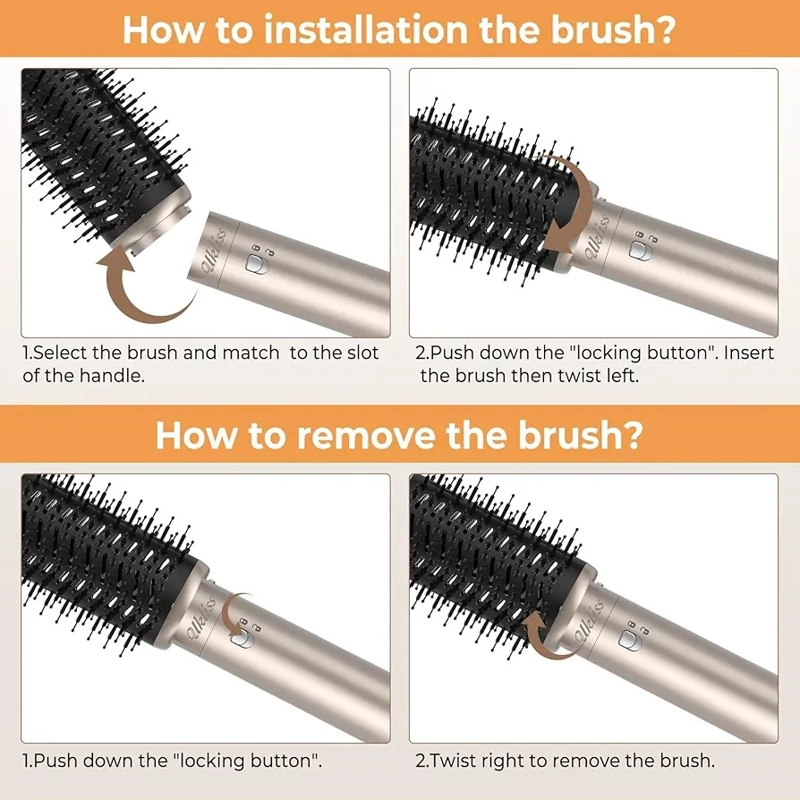 How to installation the brush?

Ukliss

1.Select the brush and match to the slot of the handle.

Ukliss

2.Push down the "locking button". Insert the brush then twist left.

How to remove the brush?

Ukliss

1.Push down the "locking button".

Ukliss

2.Twist right to remove the brush.