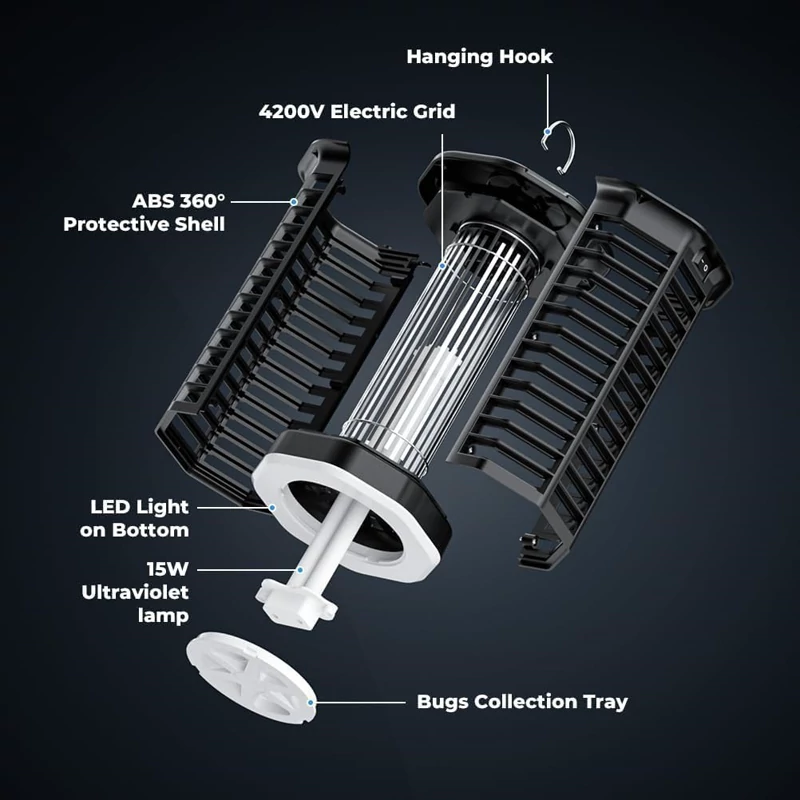 Hanging Hook

4200V Electric Grid

ABS 360° Protective Shell

LED Light on Bottom

15W Ultraviolet lamp

Bugs Collection Tray