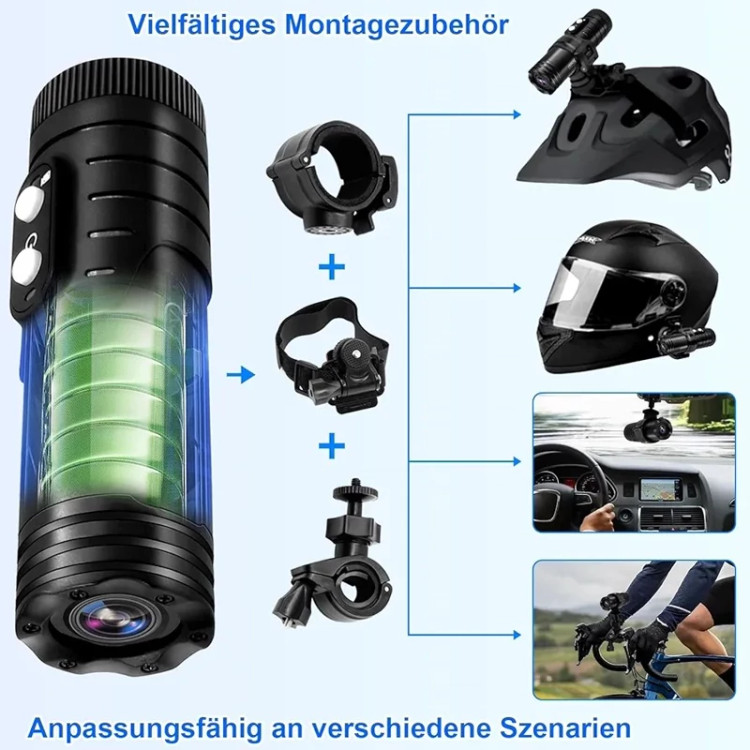 Vielfältiges Montagezubehör

+

+

Anpassungsfähig an verschiedene Szenarien